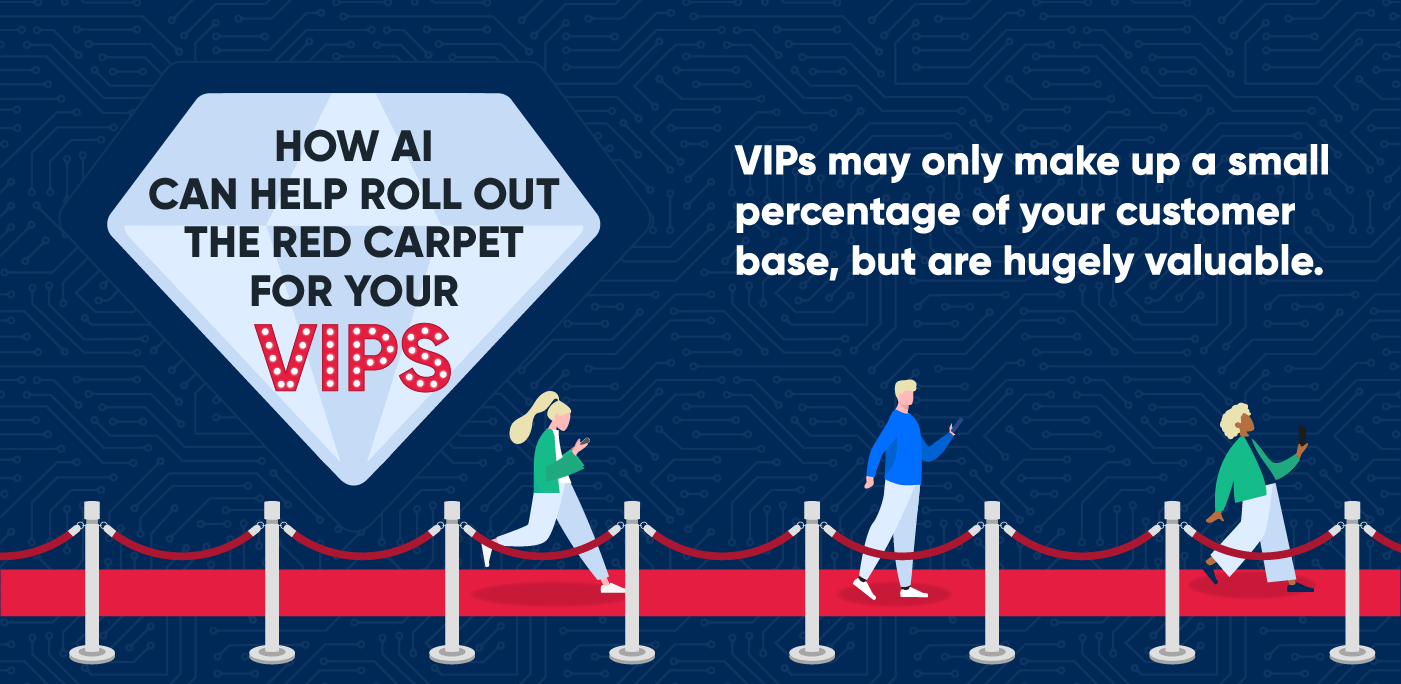 HOW AI CAN HELP ROLL OUT THE RED CARPET FOR YOUR VIPS

VIPs may only make up a small percentage of your customer base, but are hugely valuable.